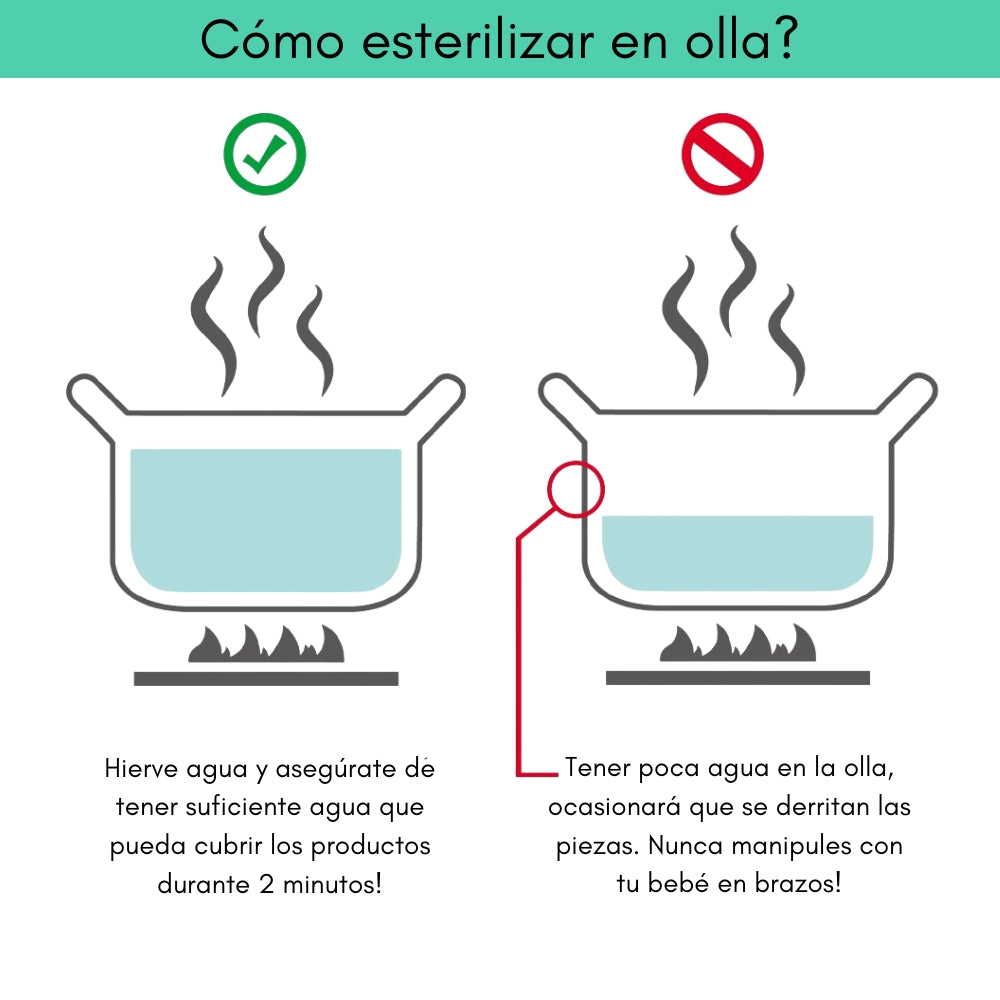 Cómo esterilizar en olla?

Hierve agua y asegúrate de tener suficiente agua que pueda cubrir los productos durante 2 minutos!

Tener poca agua en la olla, ocasionará que se derritan las piezas. Nunca manipules con tu bebé en brazos!