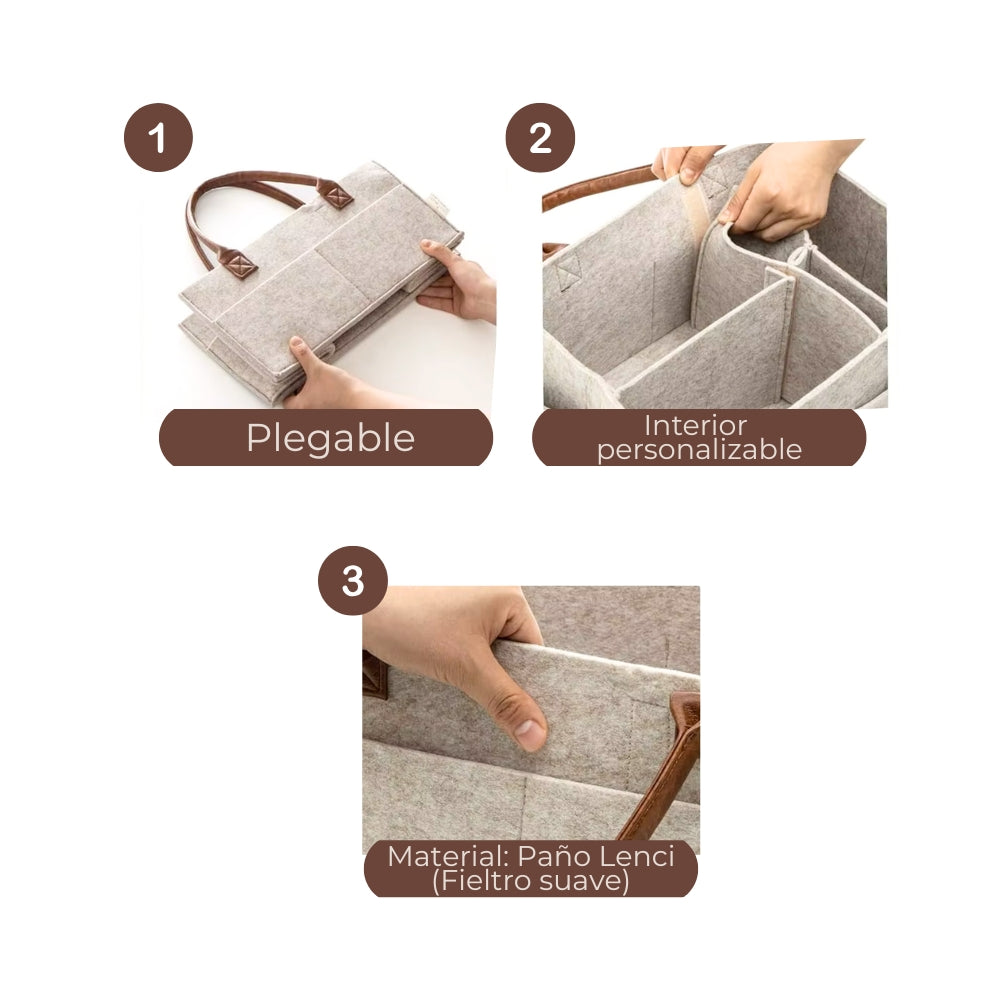 1

Plegable

2

Interior personalizable

3

Material: Paño Lenci (Fieltro suave)