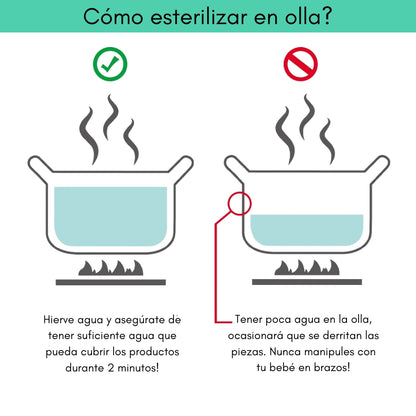 Cómo esterilizar en olla?

Hierve agua y asegúrate de tener suficiente agua que pueda cubrir los productos durante 2 minutos!

Tener poca agua en la olla, ocasionará que se derritan las piezas. Nunca manipules con tu bebé en brazos!